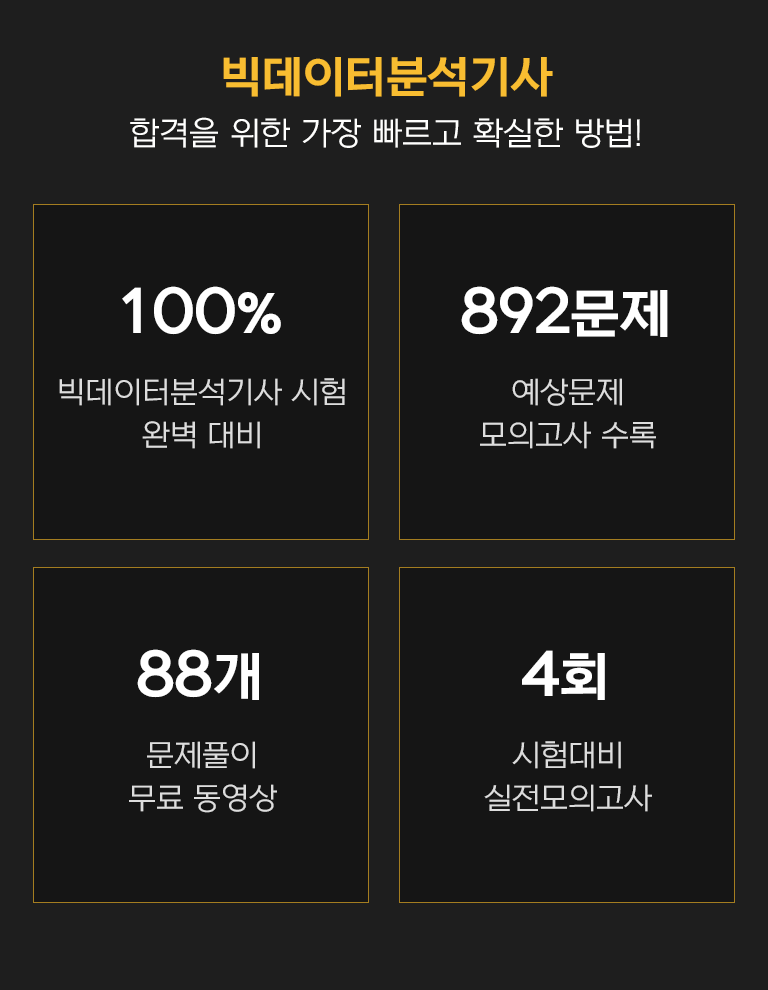 빅데이터분석기사
합격을 위한 가장 빠르고 확실한 방법!

100%

빅데이터분석기사 시험
완벽 대비

892문제

예상문제
모의고사 수록

88개

문제풀이
무료 동영상

4회

시험대비
실전모의고사